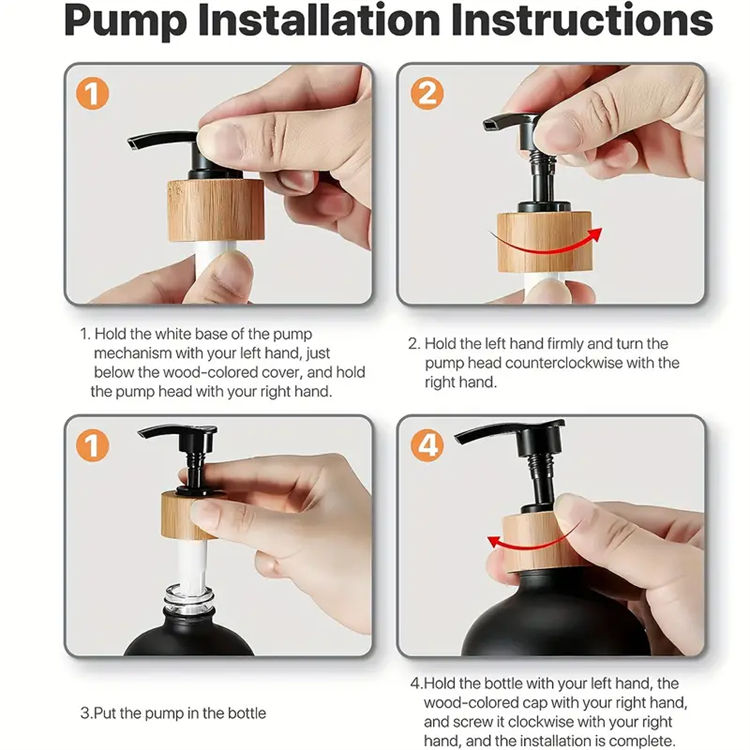 Pump Installation Instructions

1

2

1. Hold the white base of the pump mechanism with your left hand, just below the wood-colored cover, and hold the pump head with your right hand.

2. Hold the left hand firmly and turn the pump head counterclockwise with the right hand.

1

4

3.Put the pump in the bottle

4.Hold the bottle with your left hand, the wood-colored cap with your right hand, and screw it clockwise with your right hand, and the installation is complete.